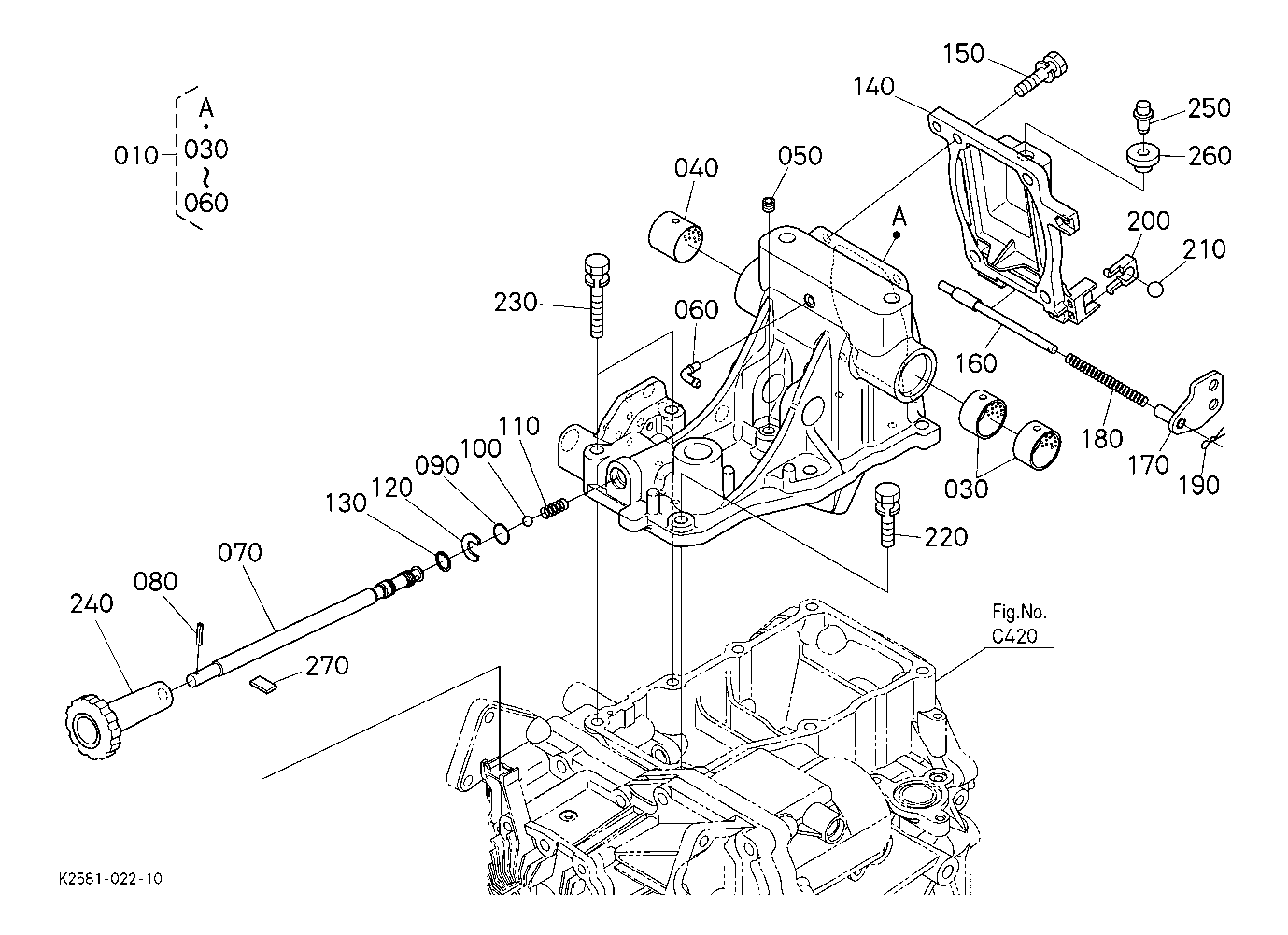 010
A
030
~
060
150
140
250
260
040
050
A
200
210
230
060
160
110
100
090
120
130
180
170
190
030
220
070
080
240
270
Fig.No.
C420
K2581-022-10